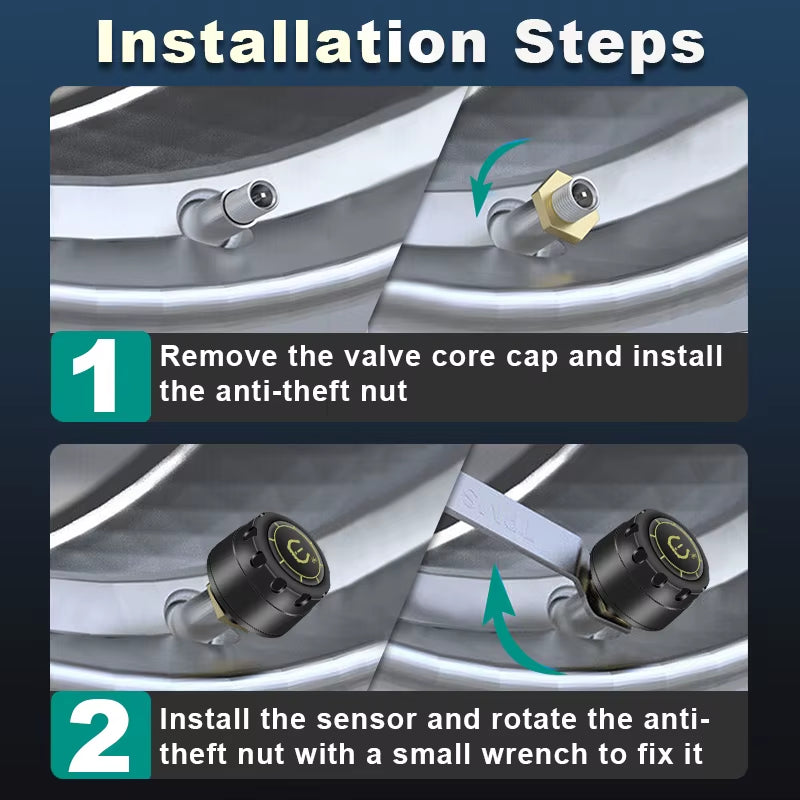 Installation Steps

1 Remove the valve core cap and install the anti-theft nut

2 Install the sensor and rotate the anti-theft nut with a small wrench to fix it