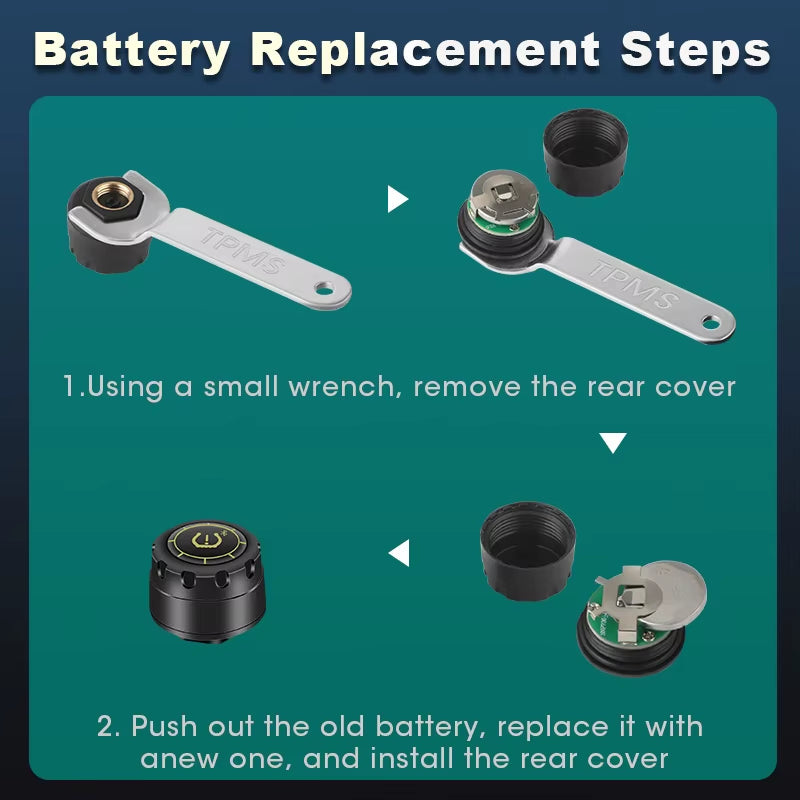 Battery Replacement Steps

TPMS

TPMS

1.Using a small wrench, remove the rear cover

2. Push out the old battery, replace it with anew one, and install the rear cover