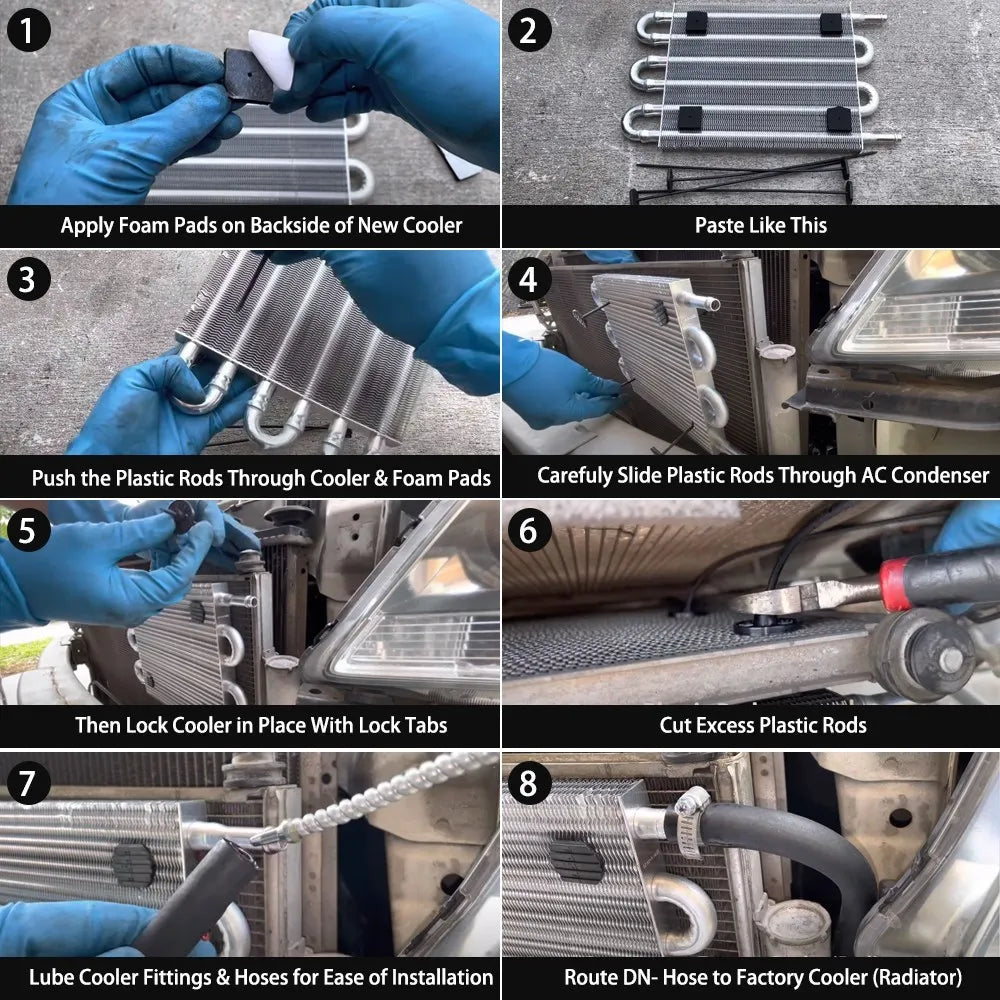 1
Apply Foam Pads on Backside of New Cooler

2
Paste Like This

3
Push the Plastic Rods Through Cooler & Foam Pads

4
Carefully Slide Plastic Rods Through AC Condenser

5
Then Lock Cooler in Place With Lock Tabs

6
Cut Excess Plastic Rods

7
Lube Cooler Fittings & Hoses for Ease of Installation

8
Route DN- Hose to Factory Cooler (Radiator)